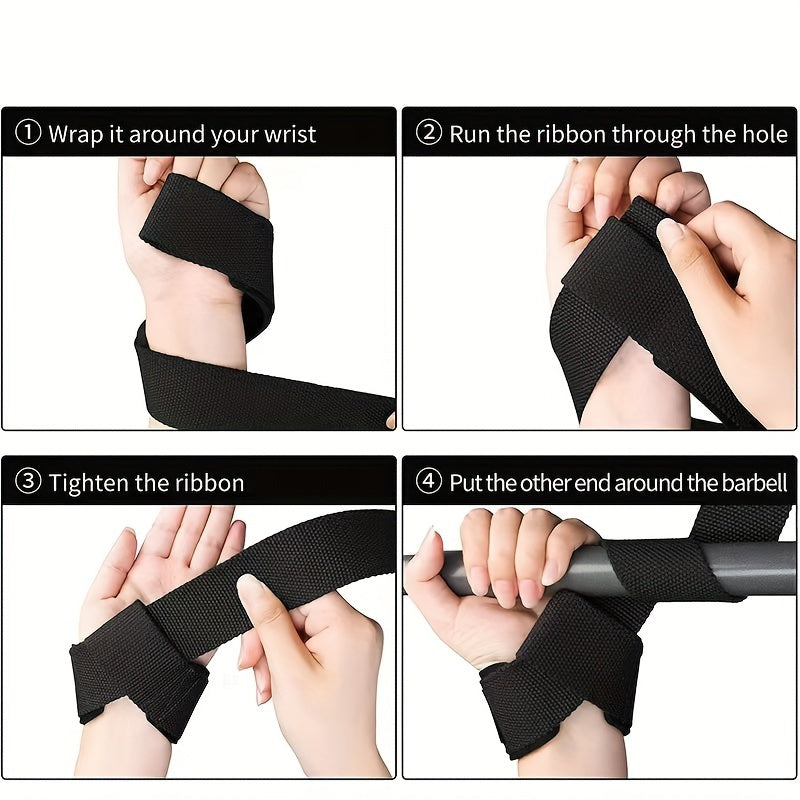 ① Wrap it around your wrist

② Run the ribbon through the hole

③ Tighten the ribbon

④ Put the other end around the barbell